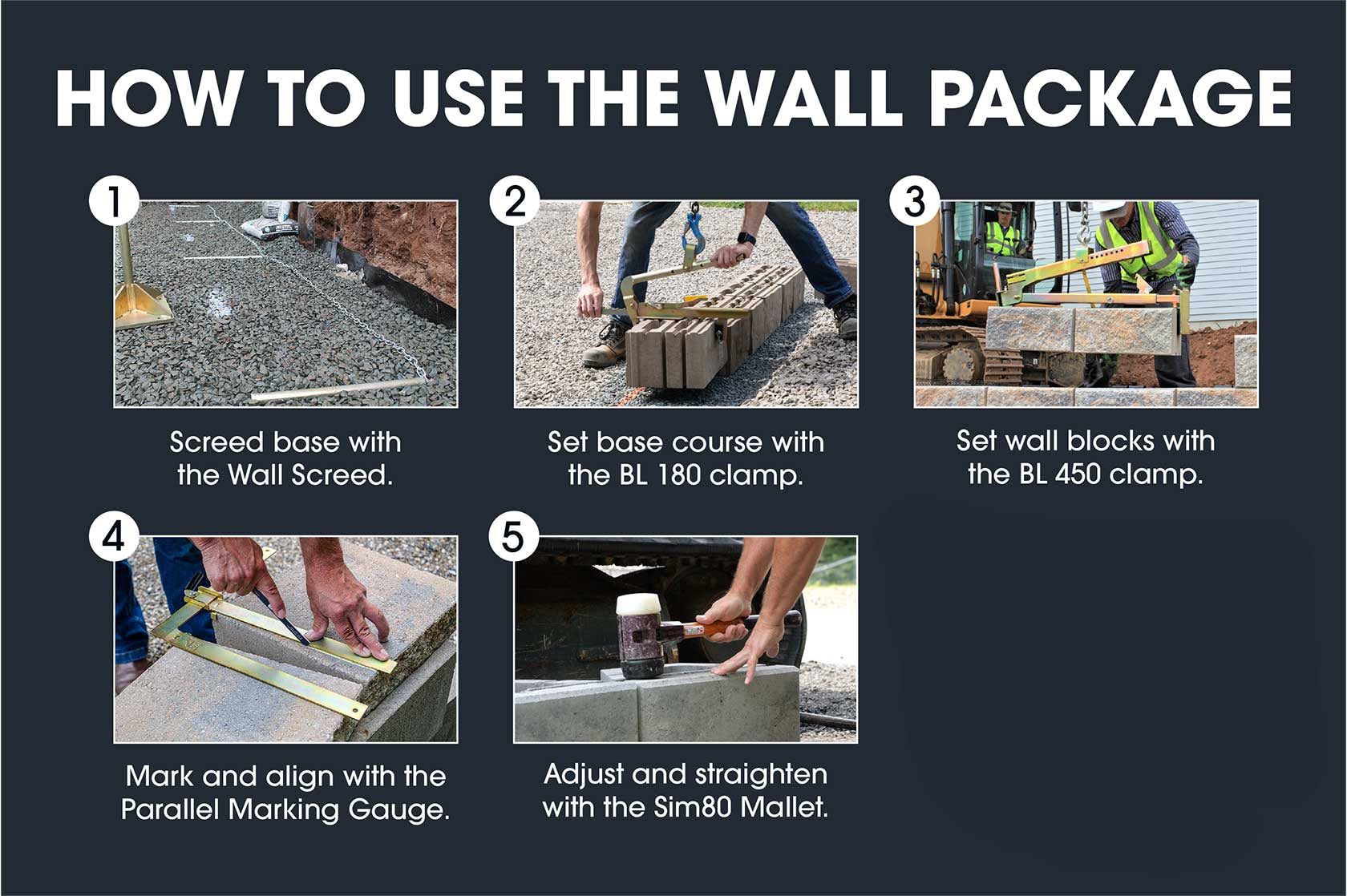 HOW TO USE THE WALL PACKAGE

1

Screed base with the Wall Screed.

2

Set base course with the BL 180 clamp.

3

Set wall blocks with the BL 450 clamp.

4

Mark and align with the Parallel Marking Gauge.

5

Adjust and straighten with the Sim80 Mallet.