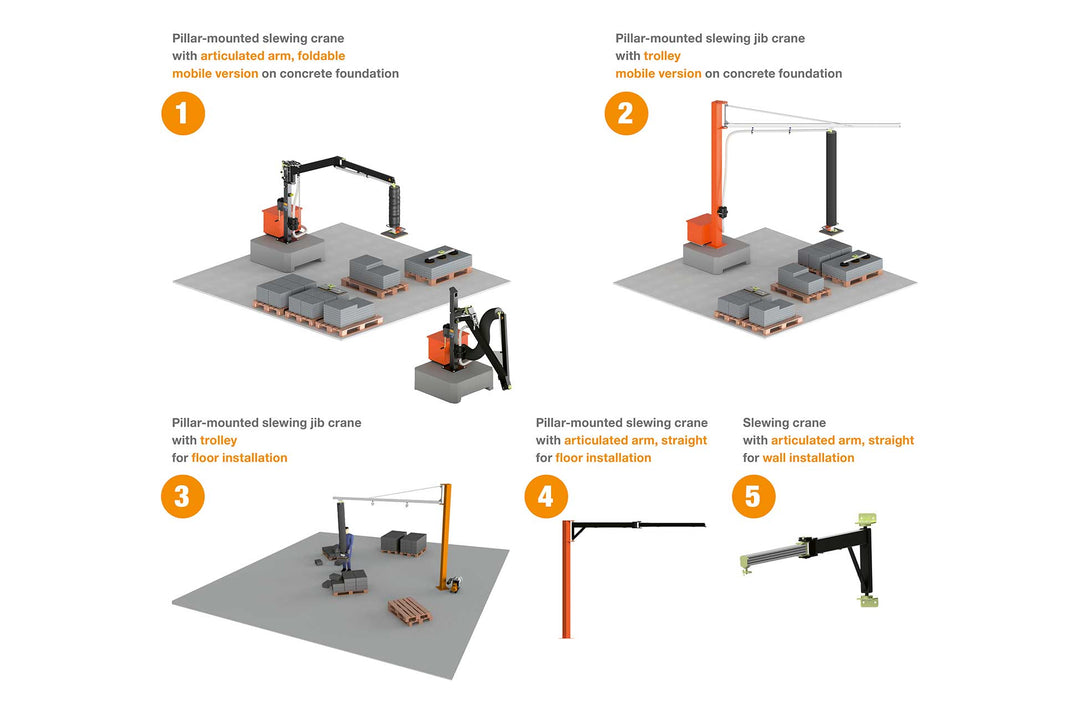 Pillar-mounted slewing crane with articulated arm, foldable mobile version on concrete foundation

1

Pillar-mounted slewing jib crane with trolley mobile version on concrete foundation

2

Pillar-mounted slewing jib crane with trolley for floor installation

3

Pillar-mounted slewing crane with articulated arm, straight for floor installation

4

Slewing crane with articulated arm, straight for wall installation

5