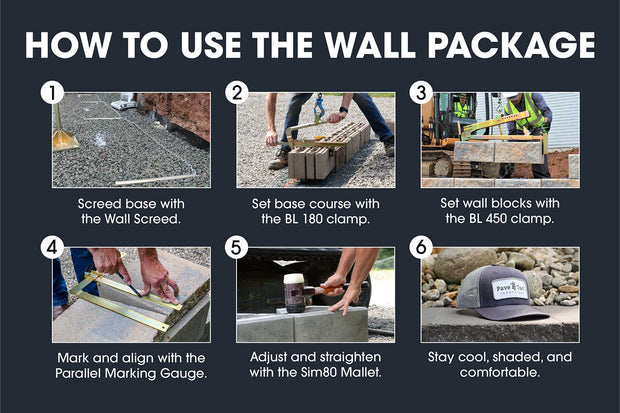 HOW TO USE THE WALL PACKAGE

1

Screed base with the Wall Screed.

2

Set base course with the BL 180 clamp.

3

Set wall blocks with the BL 450 clamp.

4

Mark and align with the Parallel Marking Gauge.

5

Adjust and straighten with the Sim80 Mallet.

6

Pave Tool INNOVATORS

Stay cool, shaded, and comfortable.