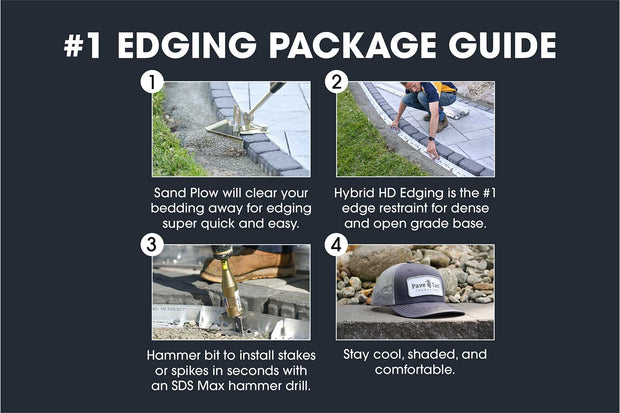 #1 EDGING PACKAGE GUIDE

1

Sand Plow will clear your bedding away for edging super quick and easy.

2

Hybrid HD Edging is the #1 edge restraint for dense and open grade base.

3

Hammer bit to install stakes or spikes in seconds with an SDS Max hammer drill.

4

Pave Tool

Stay cool, shaded, and comfortable.