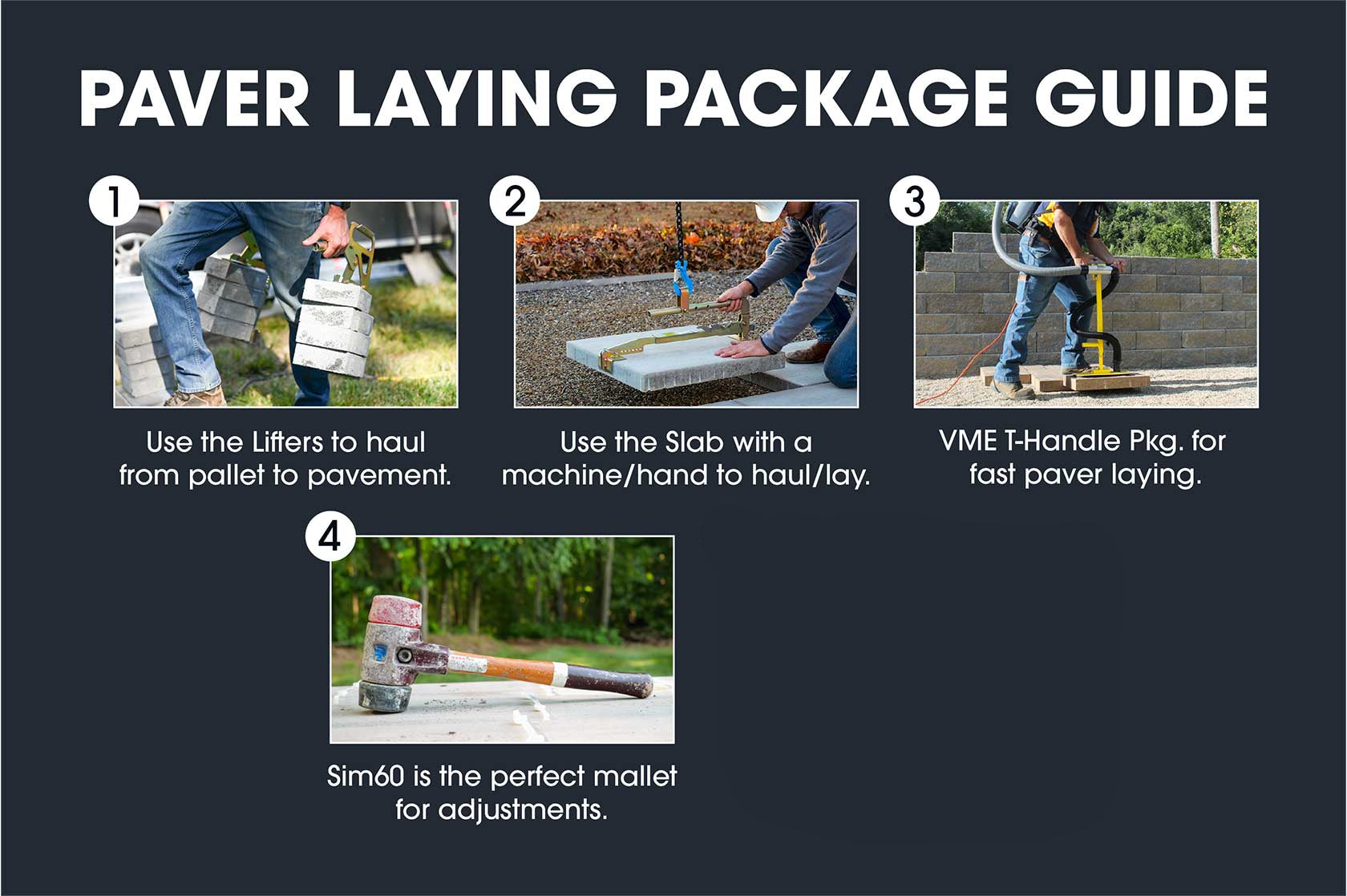 PAVER LAYING PACKAGE GUIDE

1

Use the Lifters to haul from pallet to pavement.

2

Use the Slab with a machine/hand to haul/lay.

3

VME T-Handle Pkg. for fast paver laying.

4

Sim60 is the perfect mallet for adjustments.