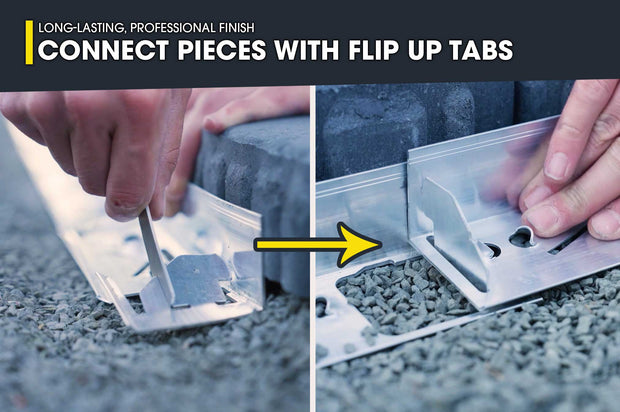 LONG-LASTING, PROFESSIONAL FINISH
CONNECT PIECES WITH FLIP UP TABS